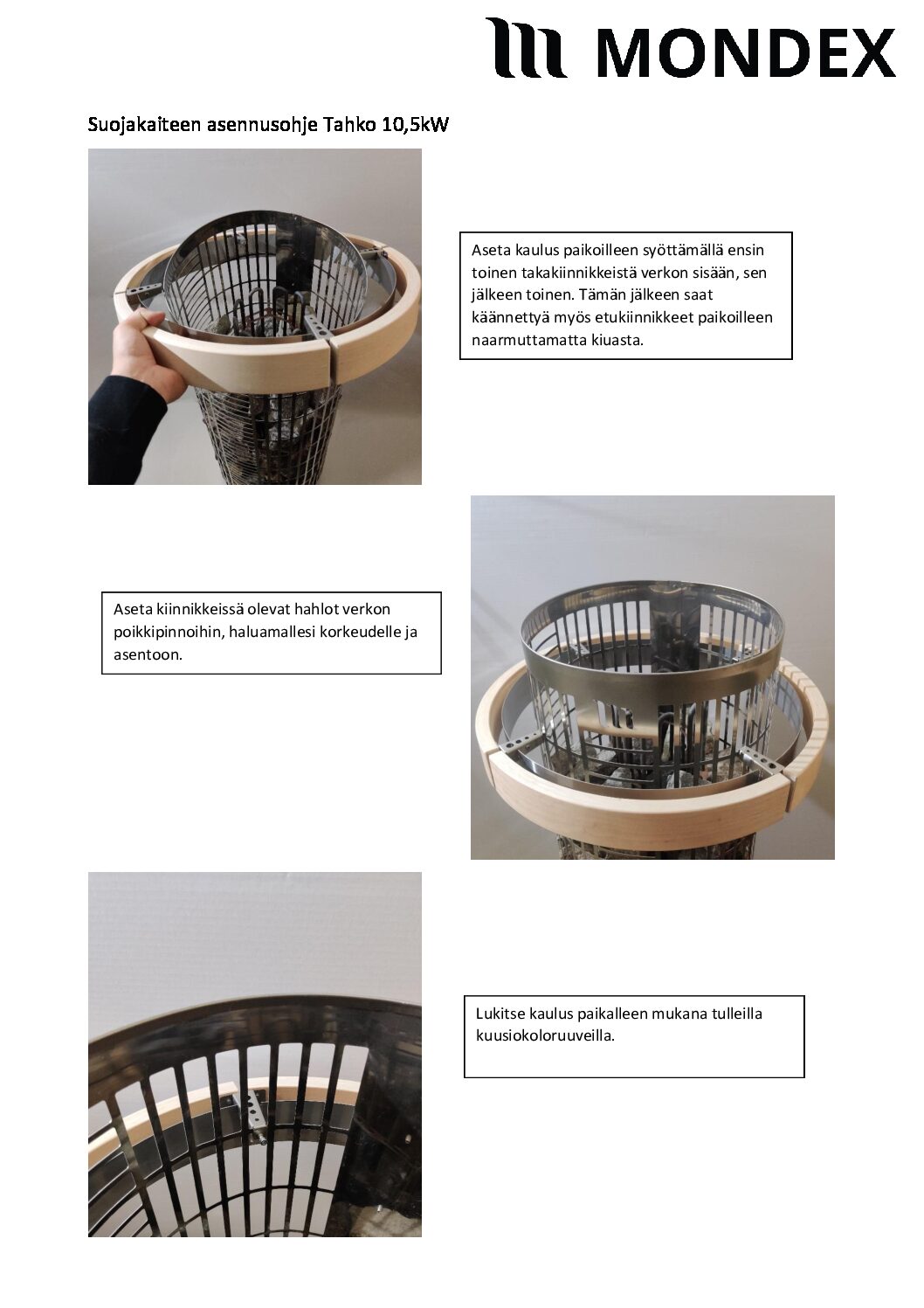 MONDEX

Suojakaiteen asennusohje Tahko 10,5kW

Aseta kaulus paikoilleen syöttämällä ensin toinen takakiinnikkeistä verkon sisään, sen jälkeen toinen. Tämän jälkeen saat käännettyä myös etukiinnikkeet paikoilleen naarmuttamatta kiuasta.

Aseta kiinnikkeissä olevat hahlot verkon poikkipinnoihin, haluamallesi korkeudelle ja asentoon.

Lukitse kaulus paikalleen mukana tulleilla kuusiokoloruuveilla.